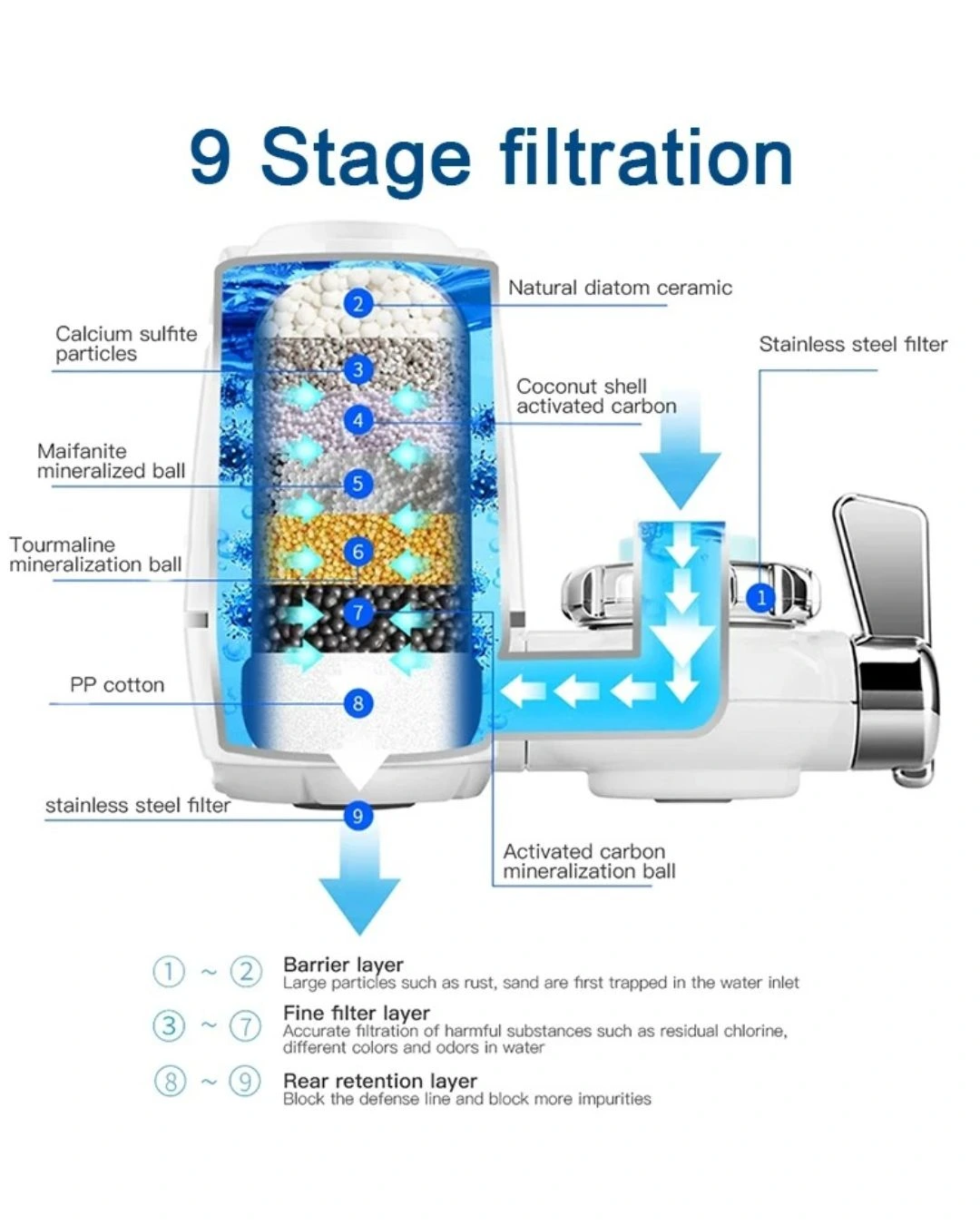 9 Stage filtration

Natural diatom ceramic

Calcium sulfite particles

Stainless steel filter

Coconut shell activated carbon

Maifanite mineralized ball

Tourmaline mineralization ball

PP cotton

stainless steel filter

Activated carbon mineralization ball

2
3
4
5
6
7
8
9
1

① ~ ② Barrier layer
Large particles such as rust, sand are first trapped in the water inlet

③ ~ ⑦ Fine filter layer
Accurate filtration of harmful substances such as residual chlorine, different colors and odors in water

⑧ ~ ⑨ Rear retention layer
Block the defense line and block more impurities