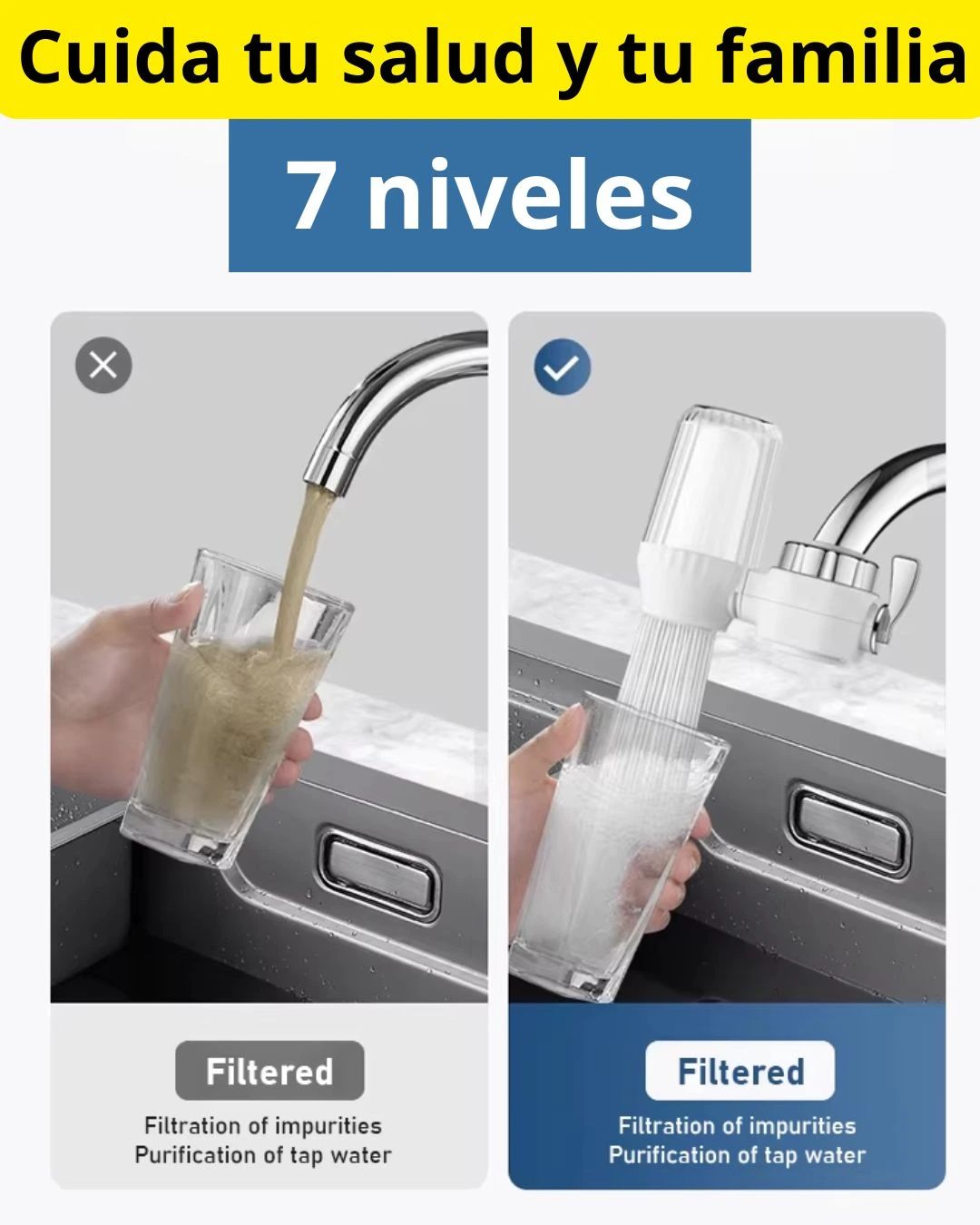 Cuida tu salud y tu familia

7 niveles

Filtered
Filtration of impurities
Purification of tap water

Filtered
Filtration of impurities
Purification of tap water